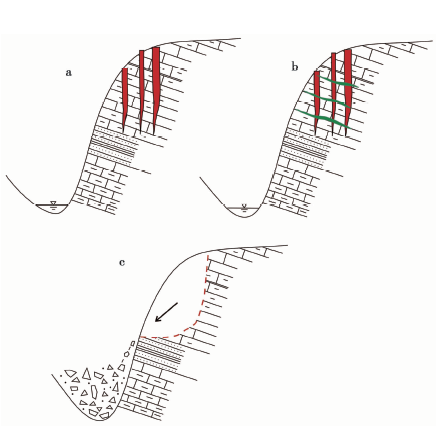 a

b

c